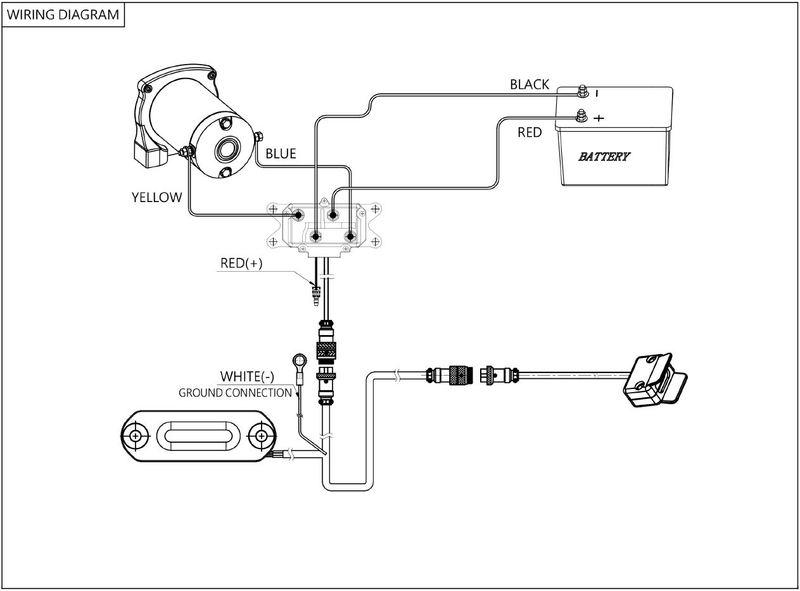 WIRING DIAGRAM

BLACK

-

+

RED

BATTERY

BLUE

YELLOW

RED(+)

WHITE(-)
GROUND CONNECTION